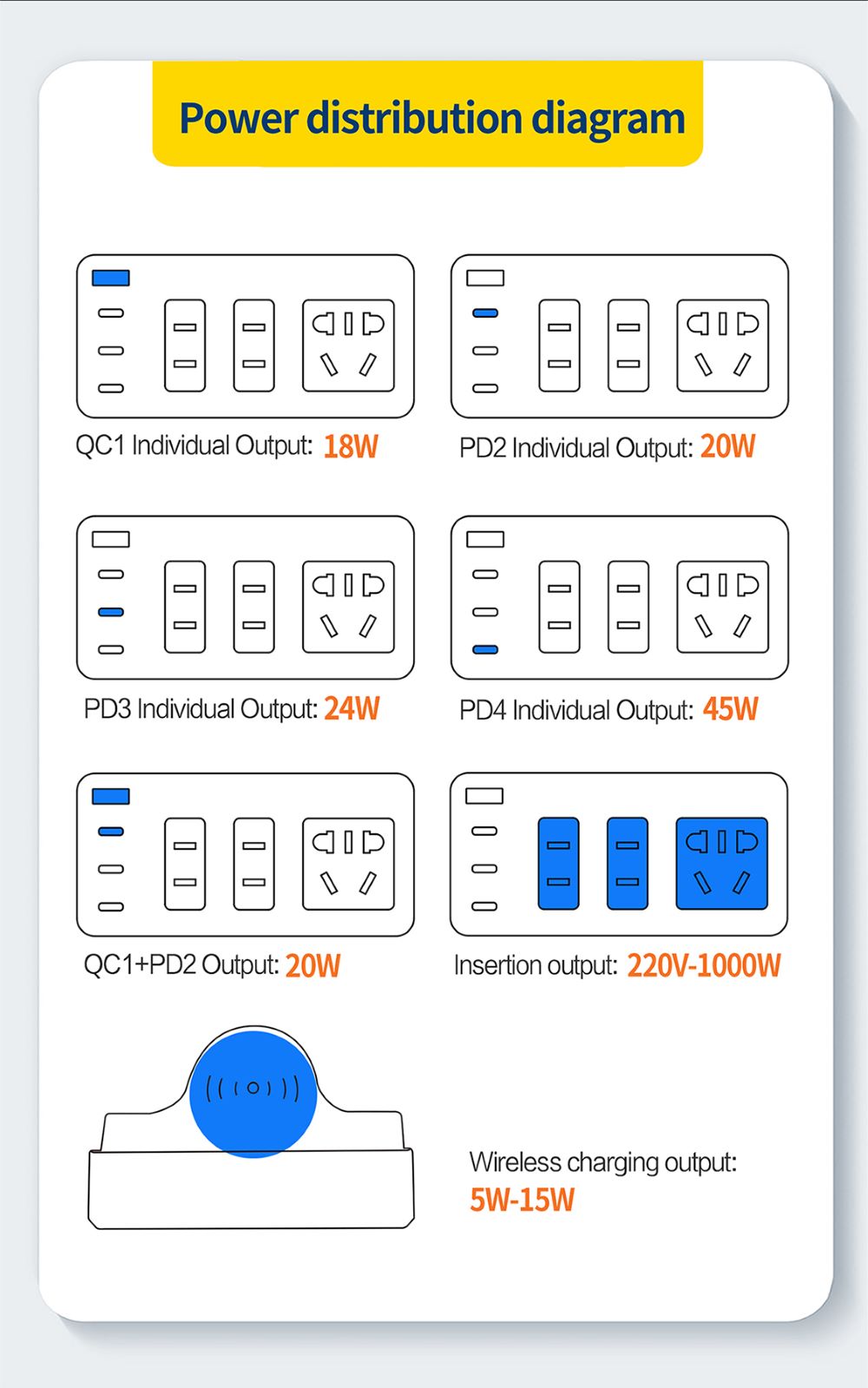 Power distribution diagram

QC1 Individual Output: 18W

PD2 Individual Output: 20W

PD3 Individual Output: 24W

PD4 Individual Output: 45W

QC1+PD2 Output: 20W

Insertion output: 220V-1000W

Wireless charging output:
5W-15W